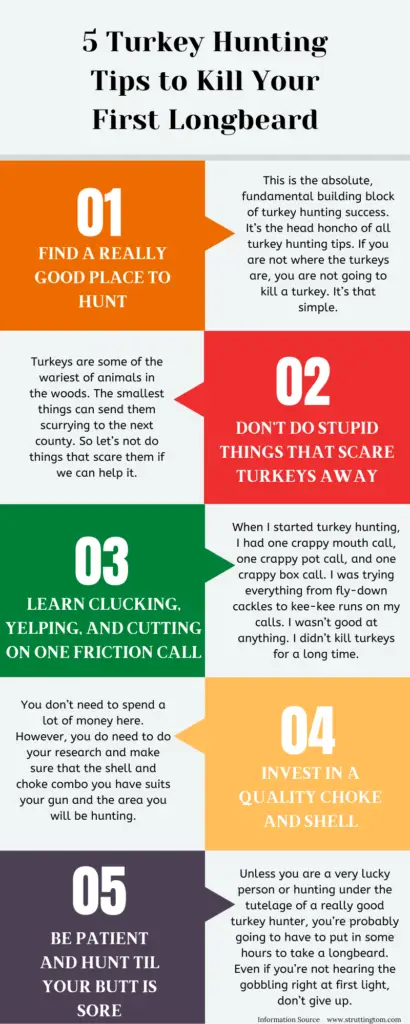 5 Turkey Hunting Tips to Kill Your First Longbeard

01

FIND A REALLY GOOD PLACE TO HUNT

This is the absolute, fundamental building block of turkey hunting success. It's the head honcho of all turkey hunting tips. If you are not where the turkeys are, you are not going to kill a turkey. It's that simple.

Turkeys are some of the wariest of animals in the woods. The smallest things can send them scurrying to the next county. So let's not do things that scare them if we can help it.

02

DON'T DO STUPID THINGS THAT SCARE TURKEYS AWAY

03

LEARN CLUCKING, YELPING, AND CUTTING ON ONE FRICTION CALL

When I started turkey hunting, I had one crappy mouth call, one crappy pot call, and one crappy box call. I was trying everything from fly-down cackles to kee-kee runs on my calls. I wasn't good at anything. I didn't kill turkeys for a long time.

You don't need to spend a lot of money here. However, you do need to do your research and make sure that the shell and choke combo you have suits your gun and the area you will be hunting.

04

INVEST IN A QUALITY CHOKE AND SHELL

05

BE PATIENT AND HUNT TIL YOUR BUTT IS SORE

Unless you are a very lucky person or hunting under the tutelage of a really good turkey hunter, you're probably going to have to put in some hours to take a longbeard. Even if you're not hearing the gobbling right at first light, don't give up.

Information Source www.struttingtom.com