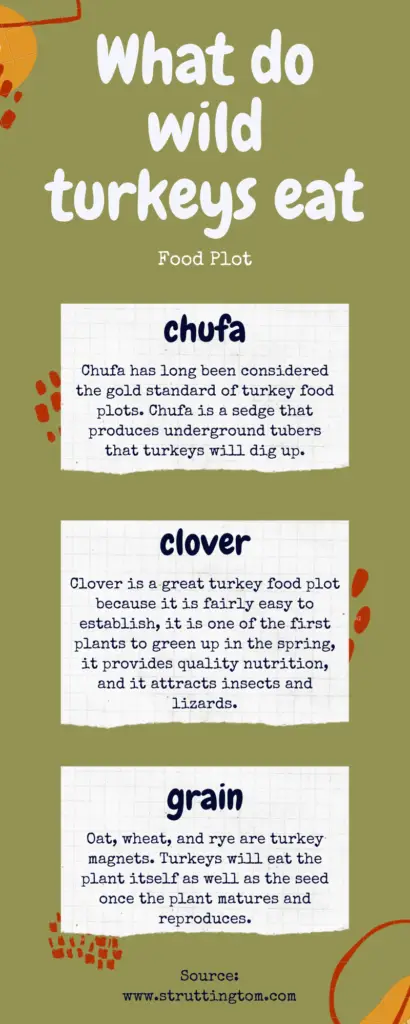 What do wild turkeys eat

Food Plot

chufa

Chufa has long been considered the gold standard of turkey food plots. Chufa is a sedge that produces underground tubers that turkeys will dig up.

clover

Clover is a great turkey food plot because it is fairly easy to establish, it is one of the first plants to green up in the spring, it provides quality nutrition, and it attracts insects and lizards.

grain

Oat, wheat, and rye are turkey magnets. Turkeys will eat the plant itself as well as the seed once the plant matures and reproduces.

Source:
www.struttingtom.com